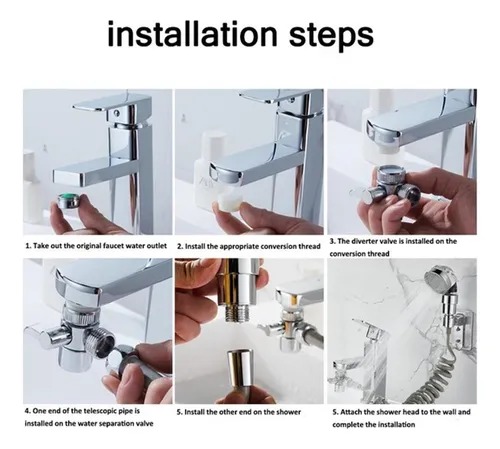 installation steps

1. Take out the original faucet water outlet

2. Install the appropriate conversion thread

3. The diverter valve is installed on the conversion thread

4. One end of the telescopic pipe is installed on the water separation valve

5. Install the other end on the shower

5. Attach the shower head to the wall and complete the installation